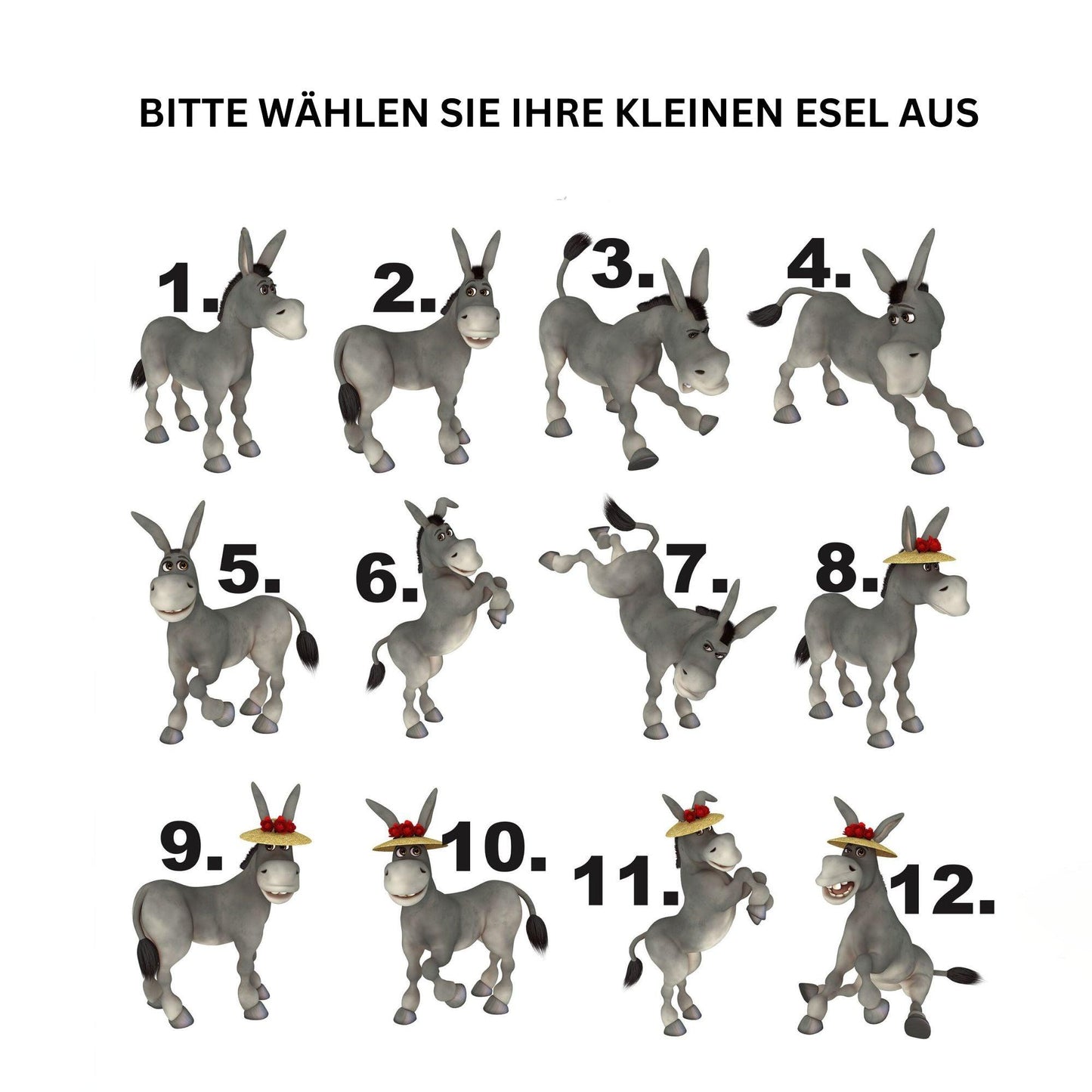 BITTE WÄHLEN SIE IHRE KLEINEN ESEL AUS

1.

2.

3.

4.

5.

6.

7.

8.

9.

10.

11.

12.